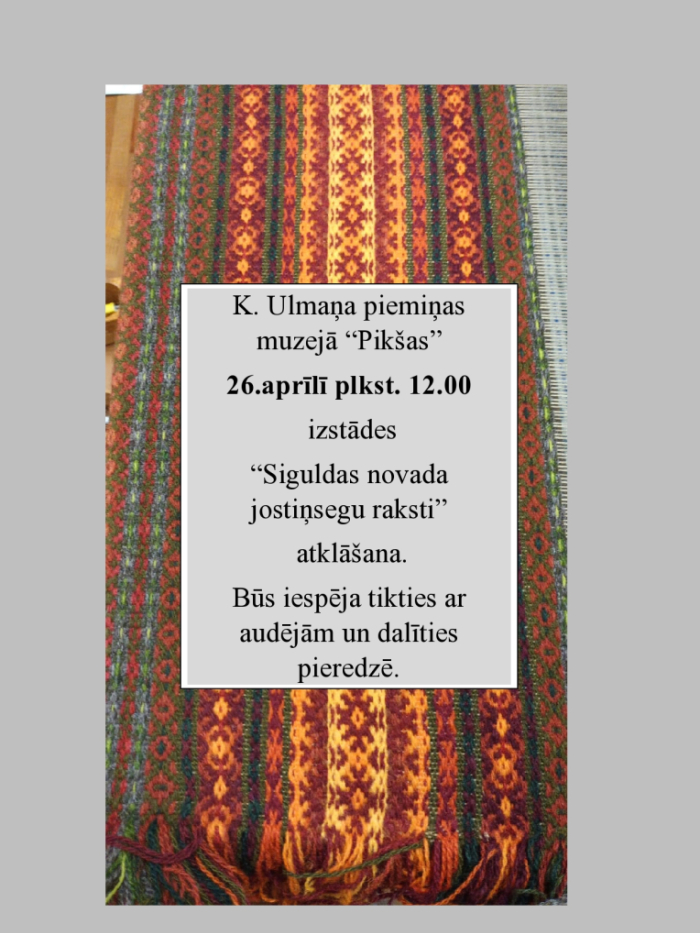 K. Ulmaņa piemiņas muzejā “Pikšas”

26.aprīlī plkst. 12.00

izstādes

“Siguldas novada jostiņsegu raksti”

atklāšana.

Būs iespēja tikties ar audējām un dalīties pieredzē.